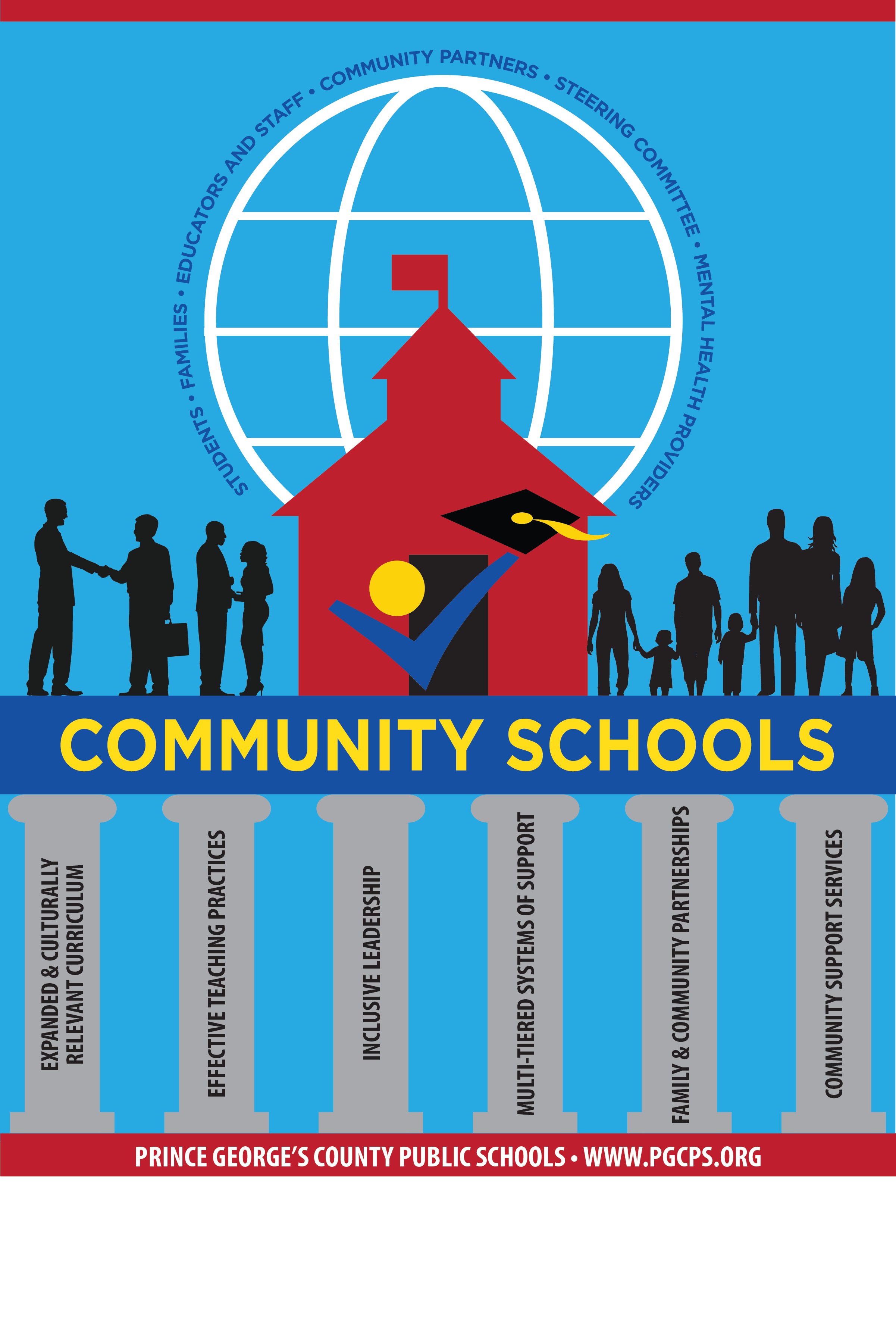 STUDENTS • FAMILIES • EDUCATORS AND STAFF • COMMUNITY PARTNERS • STEERING COMMITTEE • MENTAL HEALTH PROVIDERS

COMMUNITY SCHOOLS

EXPANDED & CULTURALLY RELEVANT CURRICULUM

EFFECTIVE TEACHING PRACTICES

INCLUSIVE LEADERSHIP

MULTI-TIERED SYSTEMS OF SUPPORT

FAMILY & COMMUNITY PARTNERSHIPS

COMMUNITY SUPPORT SERVICES

PRINCE GEORGE'S COUNTY PUBLIC SCHOOLS • WWW.PGCPS.ORG